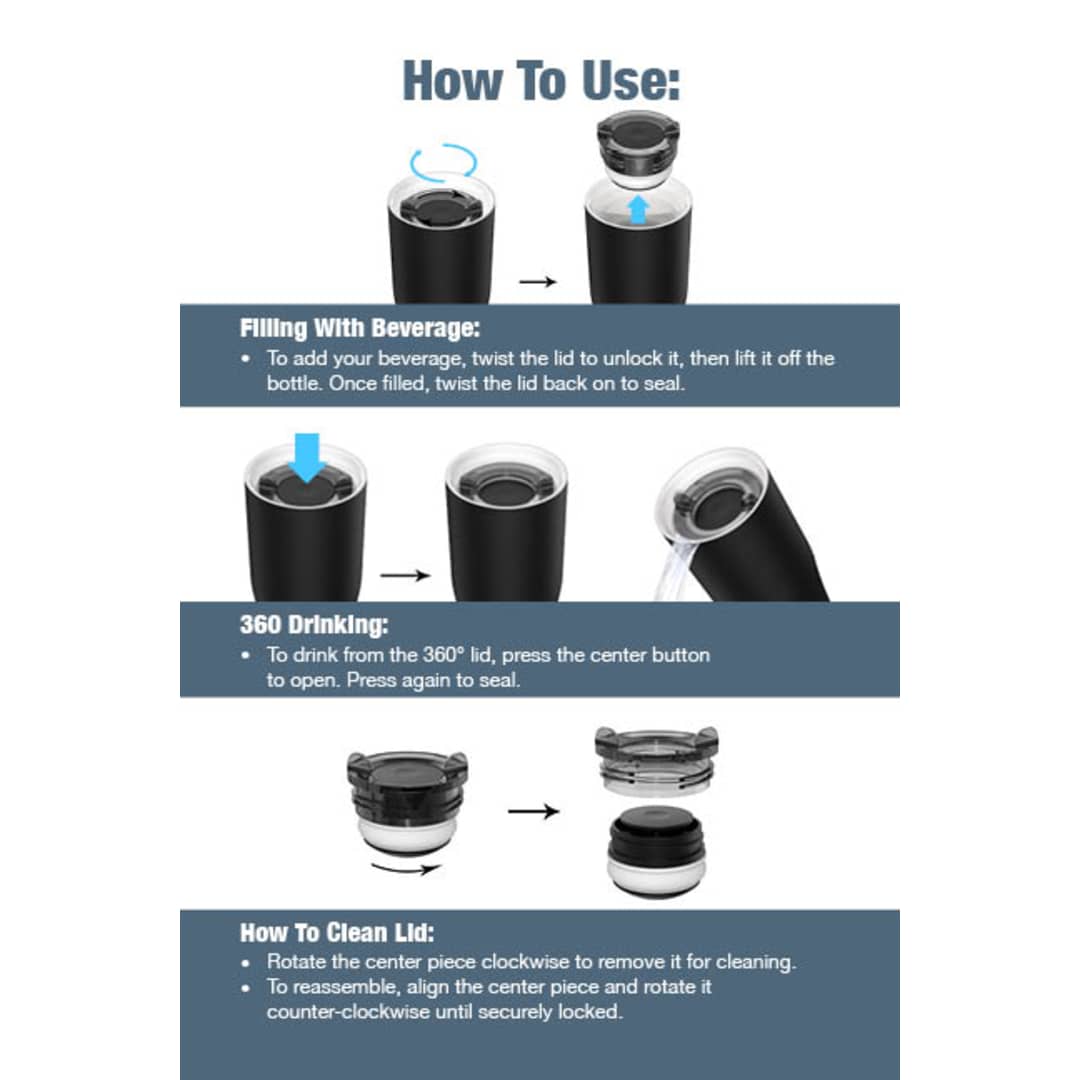 How To Use:

Filling With Beverage:
• To add your beverage, twist the lid to unlock it, then lift it off the bottle. Once filled, twist the lid back on to seal.

360 Drinking:
• To drink from the 360° lid, press the center button to open. Press again to seal.

How To Clean Lid:
• Rotate the center piece clockwise to remove it for cleaning.
• To reassemble, align the center piece and rotate it counter-clockwise until securely locked.